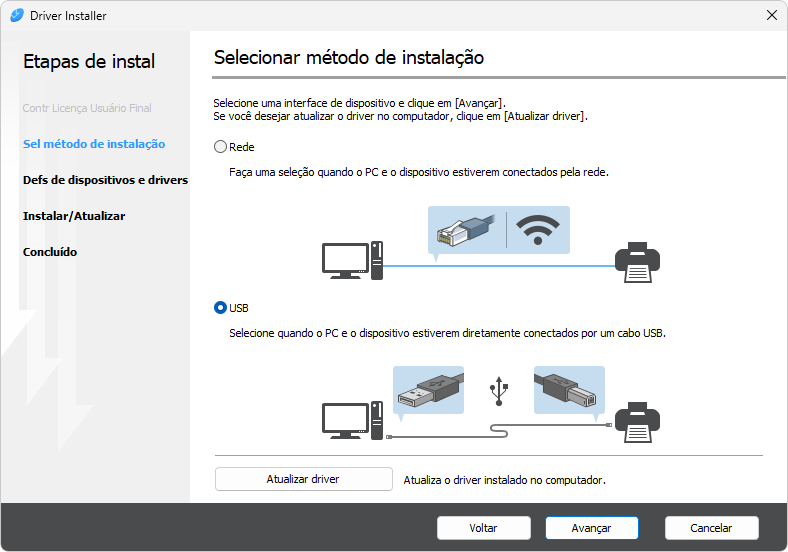 Driver Installer

Etapas de instal

Contr Licença Usuário Final

Sel método de instalação

Defs de dispositivos e drivers

Instalar/Atualizar

Concluído

Selecionar método de instalação

Selecione uma interface de dispositivo e clique em [Avançar].
Se você desejar atualizar o driver no computador, clique em [Atualizar driver].

Rede

Faça uma seleção quando o PC e o dispositivo estiverem conectados pela rede.

USB

Selecione quando o PC e o dispositivo estiverem diretamente conectados por um cabo USB.

Atualizar driver

Atualiza o driver instalado no computador.

Voltar

Avançar

Cancelar